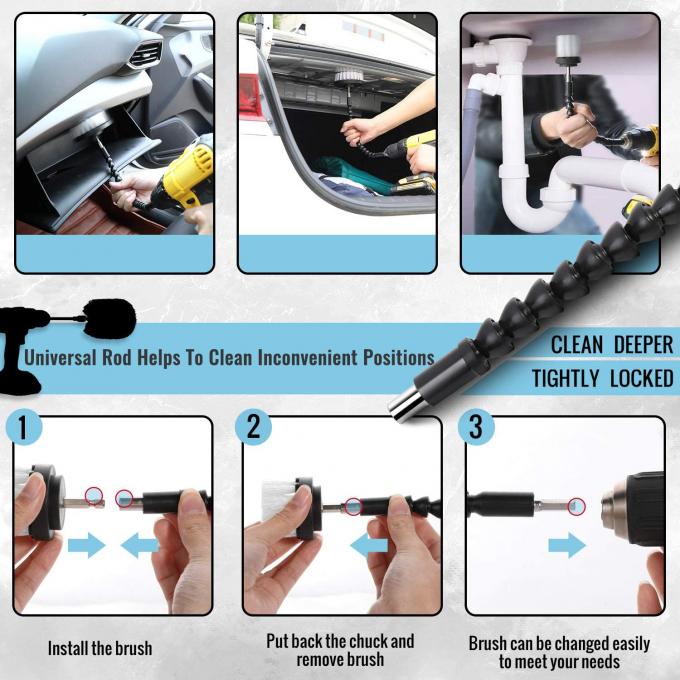 Universal Rod Helps To Clean Inconvenient Positions

CLEAN DEEPER

TIGHTLY LOCKED

1

2

3

Install the brush

Put back the chuck and remove brush

Brush can be changed easily to meet your needs